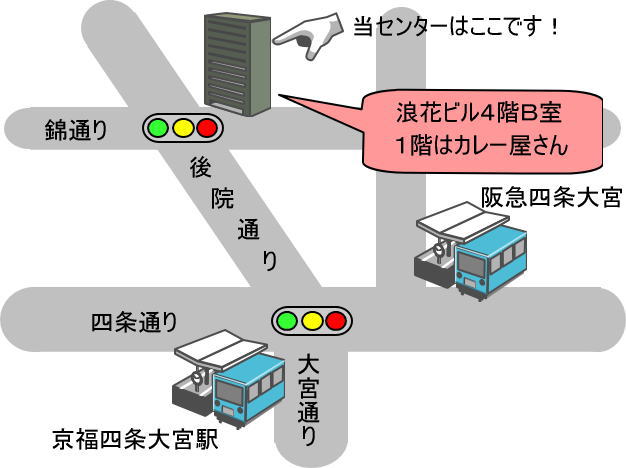 当センターはここです！

浪花ビル4階B室
1階はカレー屋さん

錦通り

後院通り

阪急四条大宮

四条通り

大宮通り

京福四条大宮駅